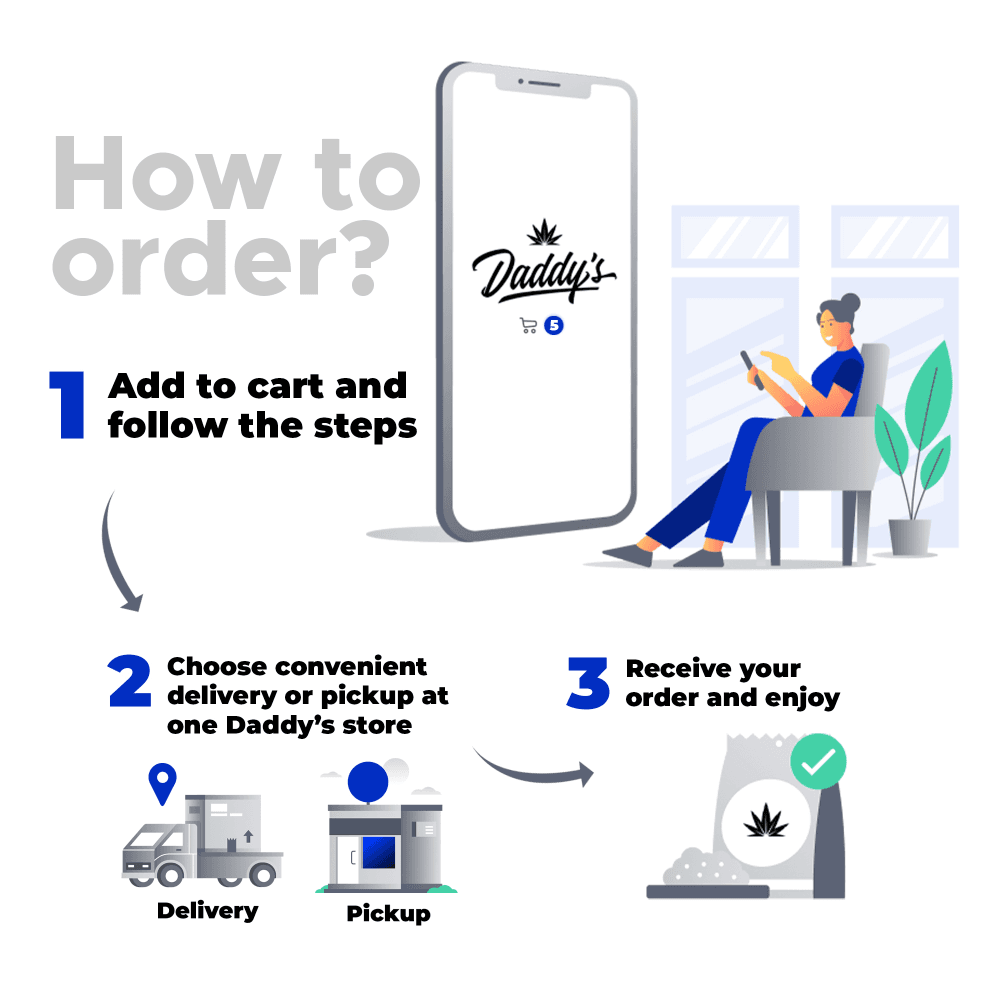 How to order?

Daddy's

5

1 Add to cart and follow the steps

2 Choose convenient delivery or pickup at one Daddy's store

Delivery

Pickup

3 Receive your order and enjoy